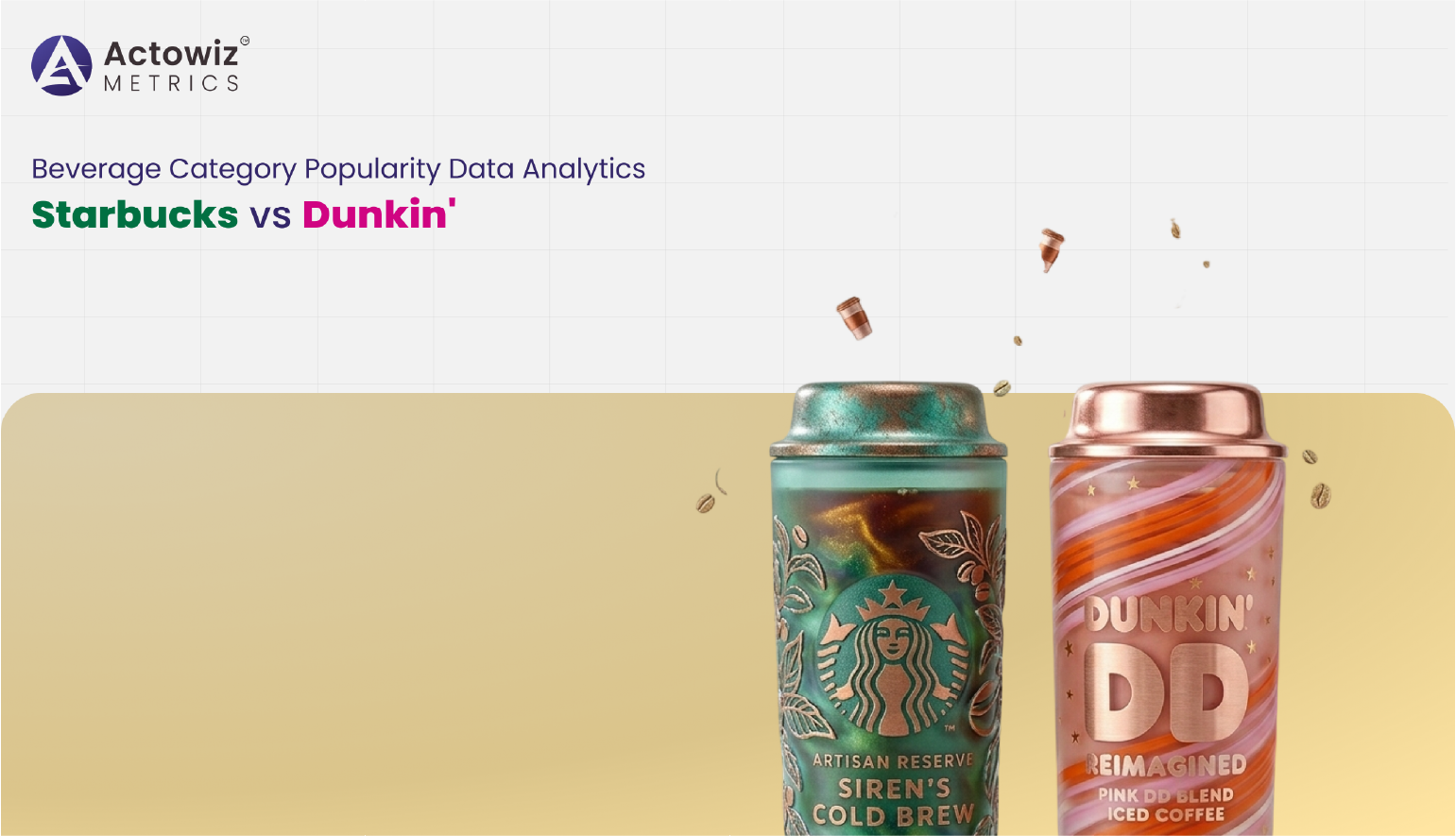 Actowiz®
METRICS

Beverage Category Popularity Data Analytics
Starbucks vs Dunkin'

ARTISAN RESERVE
SIREN'S
COLD BREW

DUNKIN'
DD
REIMAGINED
PINK DD BLEND
ICED COFFEE